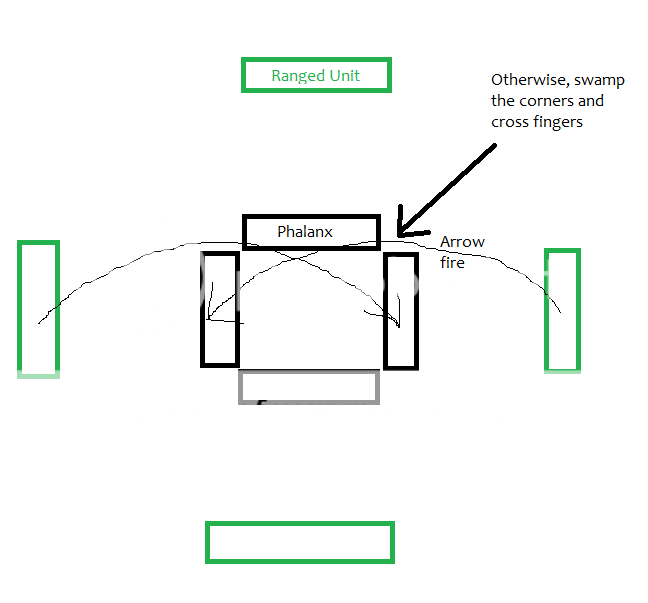 Ranged Unit

Otherwise, swamp the corners and cross fingers

Phalanx

Arrow fire